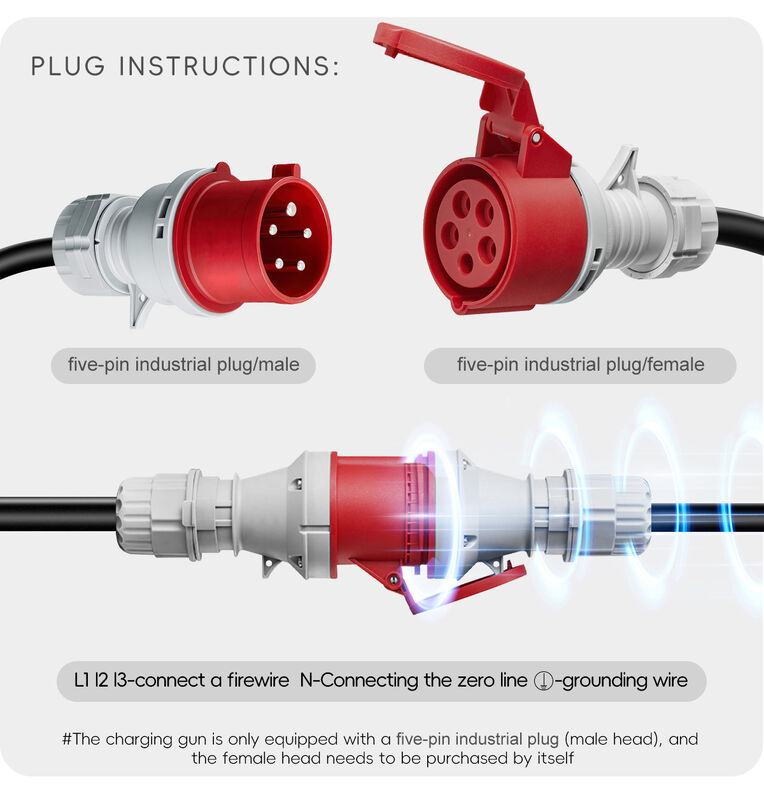 PLUG INSTRUCTIONS:

five-pin industrial plug/male

five-pin industrial plug/female

L1 l2 l3-connect a firewire N-Connecting the zero line ⏚-grounding wire

#The charging gun is only equipped with a five-pin industrial plug (male head), and the female head needs to be purchased by itself